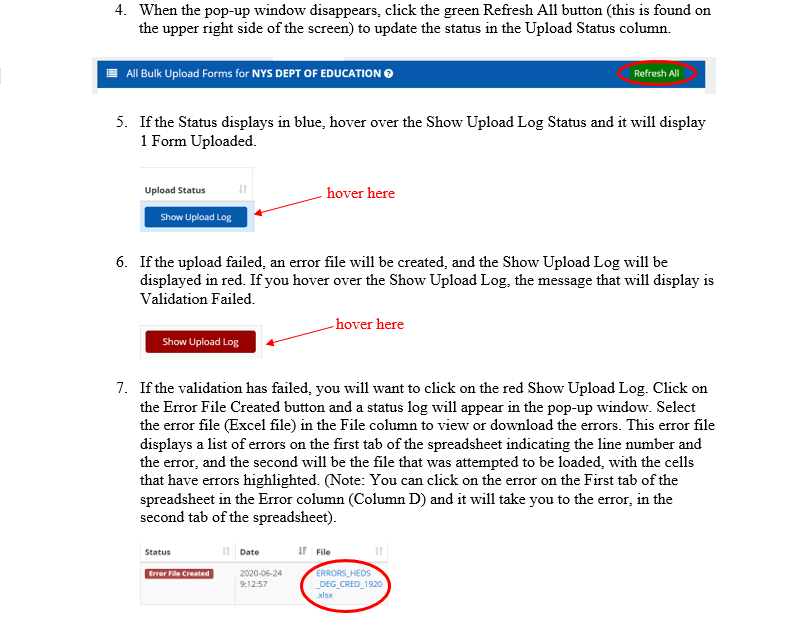 4. When the pop-up window disappears, click the green Refresh All button (this is found on the upper right side of the screen) to update the status in the Upload Status column.

All Bulk Upload Forms for NYS DEPT OF EDUCATION

Refresh All

5. If the Status displays in blue, hover over the Show Upload Log Status and it will display 1 Form Uploaded.

Upload Status

Show Upload Log

hover here

6. If the upload failed, an error file will be created, and the Show Upload Log will be displayed in red. If you hover over the Show Upload Log, the message that will display is Validation Failed.

Show Upload Log

hover here

7. If the validation has failed, you will want to click on the red Show Upload Log. Click on the Error File Created button and a status log will appear in the pop-up window. Select the error file (Excel file) in the File column to view or download the errors. This error file displays a list of errors on the first tab of the spreadsheet indicating the line number and the error, and the second will be the file that was attempted to be loaded, with the cells that have errors highlighted. (Note: You can click on the error on the First tab of the spreadsheet in the Error column (Column D) and it will take you to the error, in the second tab of the spreadsheet).

| Status | Date | File |
|---|---|---|
| Error File Created | 2020-06-24 9:12:57 | ERRORS_HEDS_DEG_CRED_1920.xlsx |